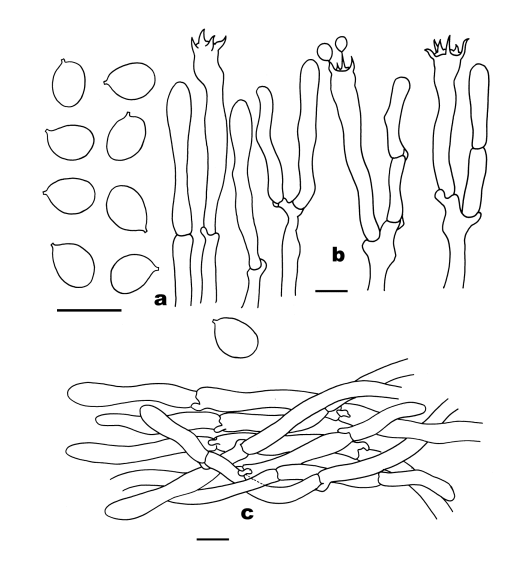 a
b
c